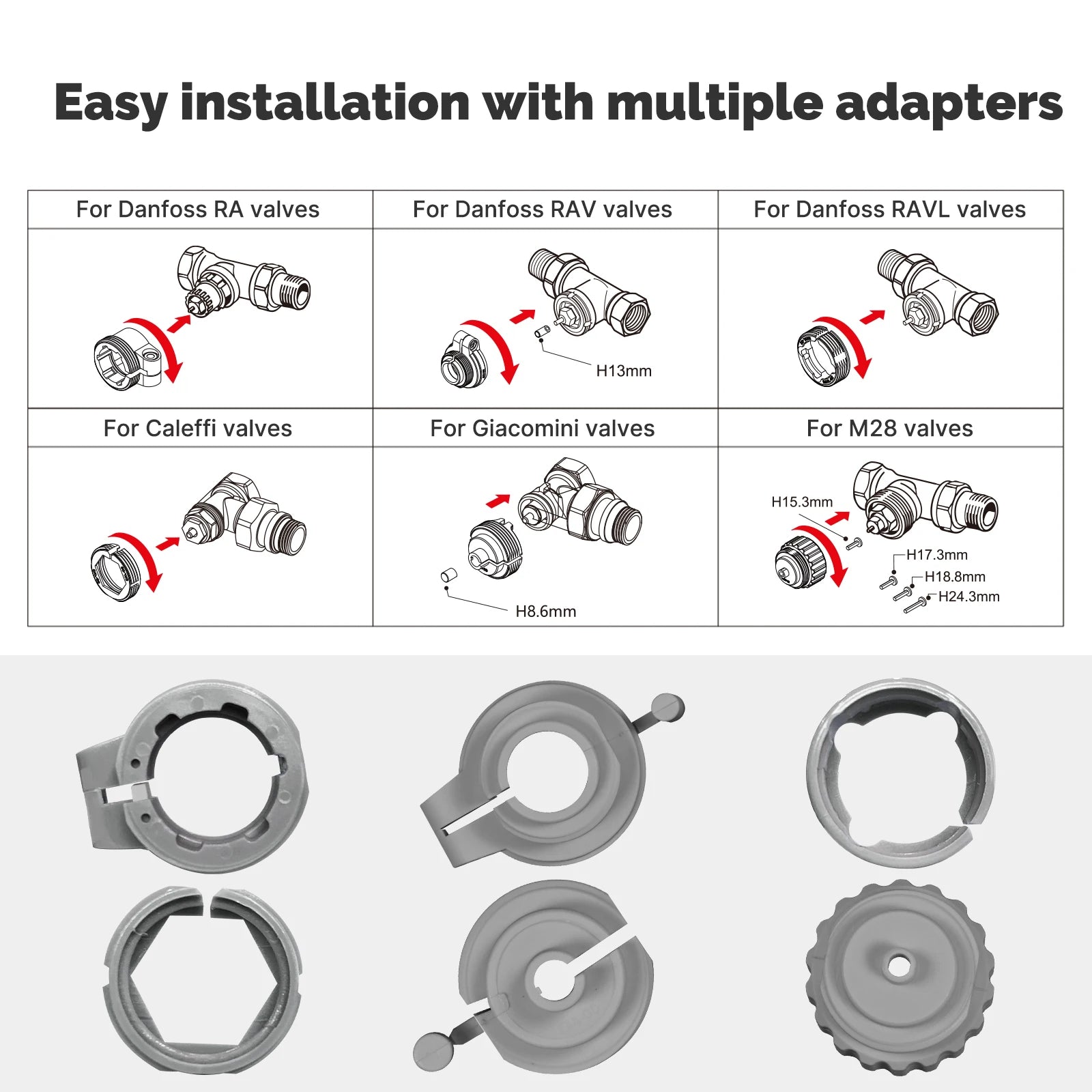 Easy installation with multiple adapters

| For Danfoss RA valves | For Danfoss RAV valves | For Danfoss RAVL valves |
|---|---|---|
| | H13mm | |
| For Caleffi valves | For Giacomini valves | For M28 valves |
| | H8.6mm | H15.3mm H17.3mm H18.8mm H24.3mm |